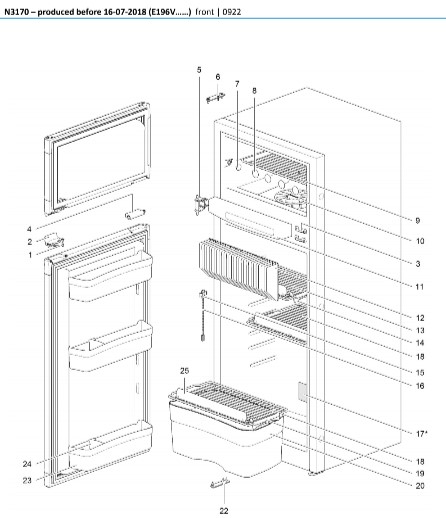 N3170 – produced before 16-07-2018 (E196V......) front | 0922

5
6
7
8
9
10
3
11
12
13
14
18
15
16
17*
18
19
20
4
2
1
25
24
23
22