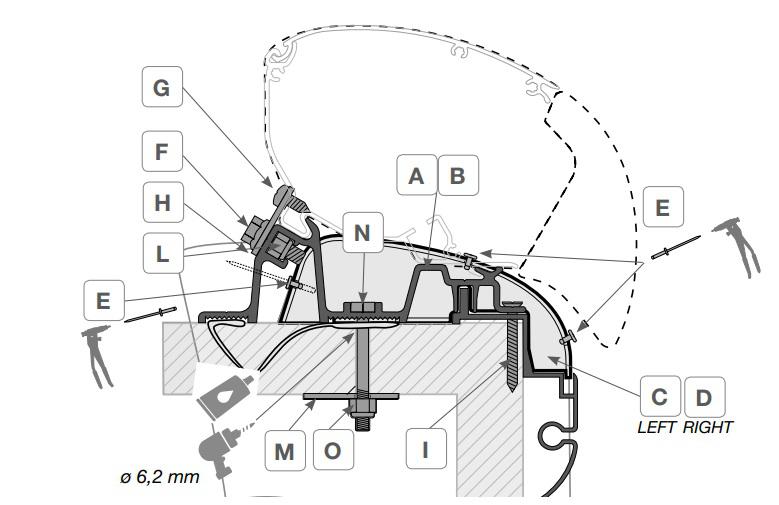 G
F
H
L
E
A B
N
E
C D
LEFT RIGHT
M O
I
ø 6,2 mm