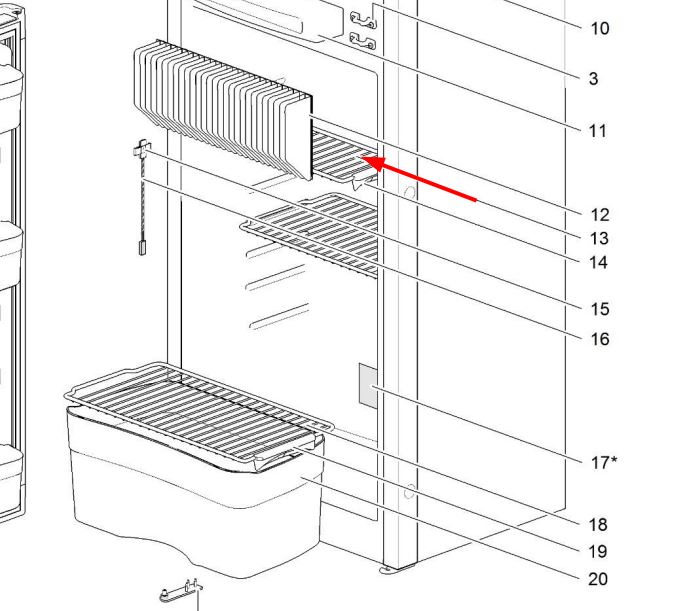 10
3
11
12
13
14
15
16
17*
18
19
20